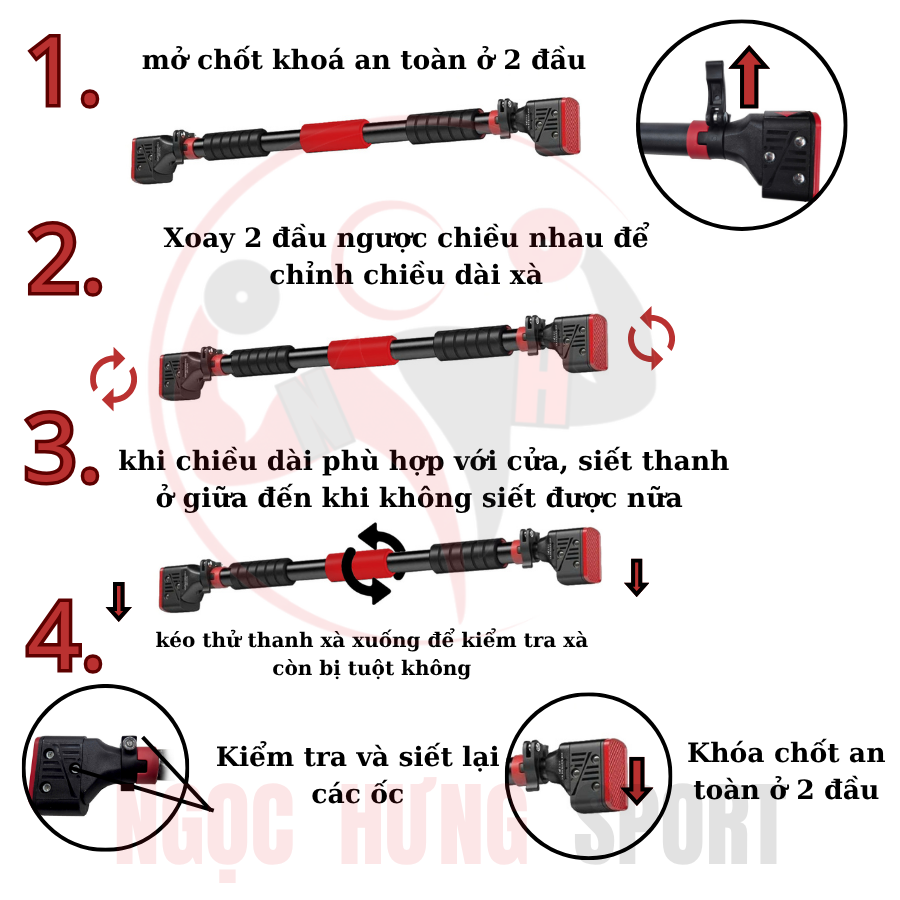 1. mở chốt khoá an toàn ở 2 đầu

2. Xoay 2 đầu ngược chiều nhau để chỉnh chiều dài xà

3. khi chiều dài phù hợp với cửa, siết thanh ở giữa đến khi không siết được nữa

4. kéo thử thanh xà xuống để kiểm tra xà còn bị tuột không

Kiểm tra và siết lại các ốc

Khóa chốt an toàn ở 2 đầu

NGỌC HƯNG SPORT